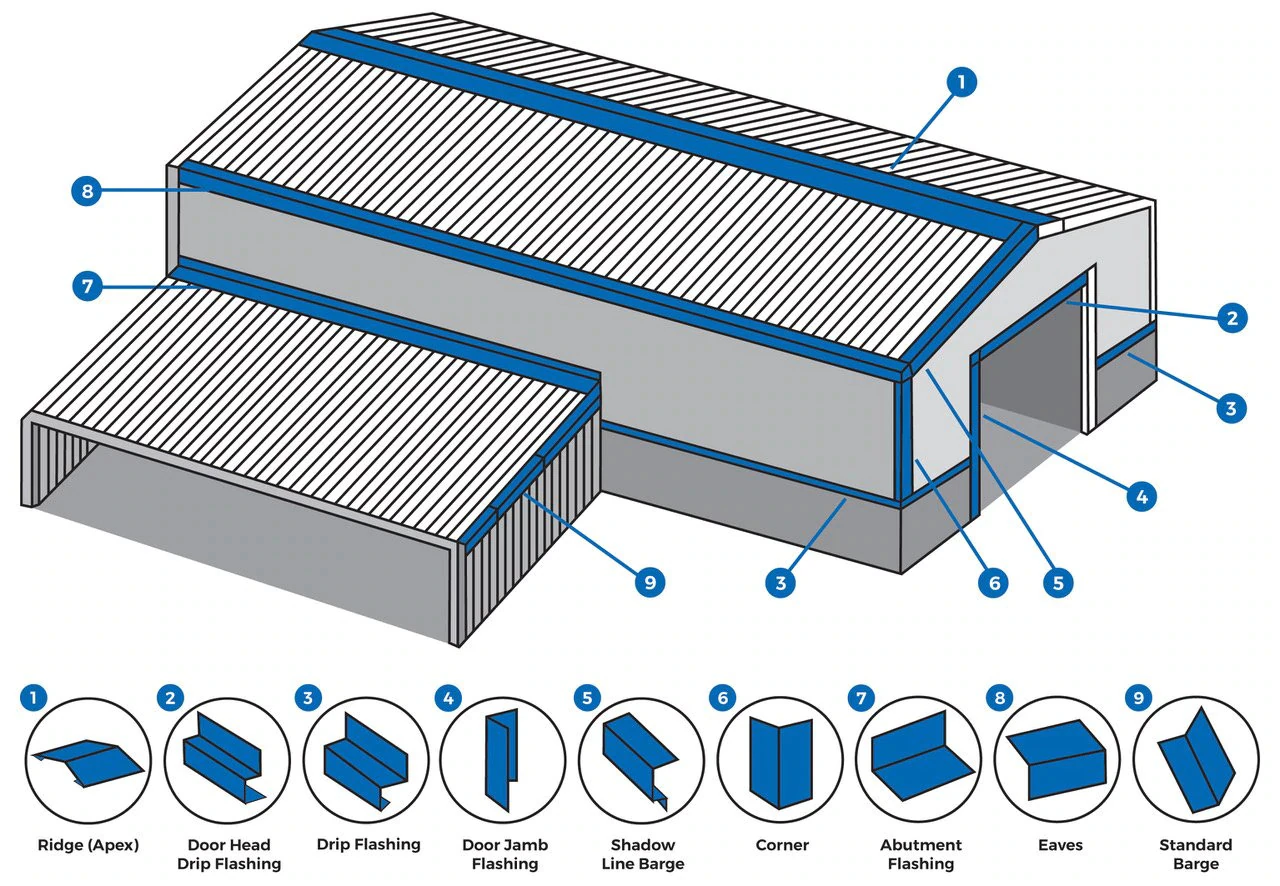 1
8
7
2
3
4
9
3
6
5

1
Ridge (Apex)

2
Door Head Drip Flashing

3
Drip Flashing

4
Door Jamb Flashing

5
Shadow Line Barge

6
Corner

7
Abutment Flashing

8
Eaves

9
Standard Barge